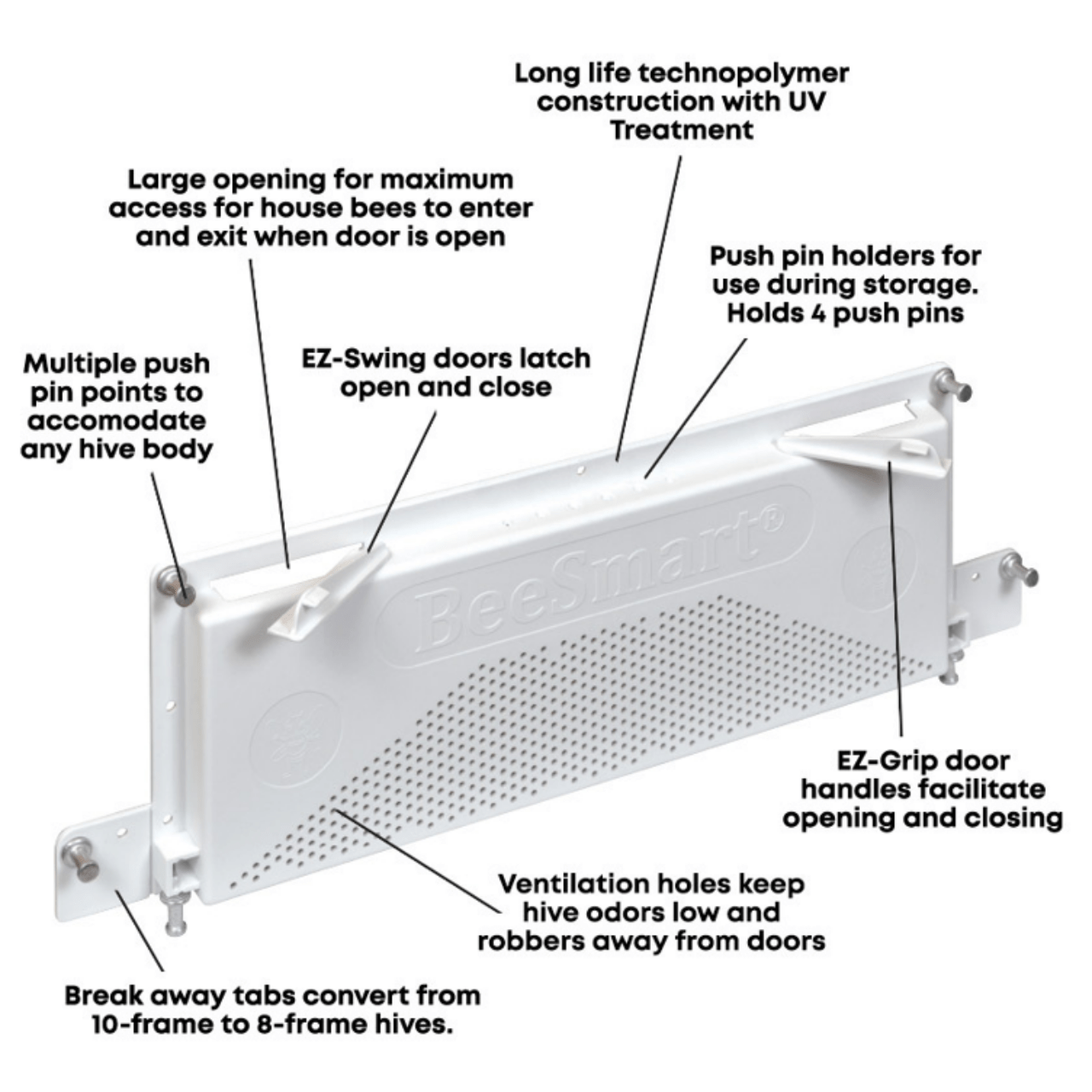 Long life technopolymer construction with UV Treatment

Large opening for maximum access for house bees to enter and exit when door is open

Push pin holders for use during storage. Holds 4 push pins

Multiple push pin points to accomodate any hive body

EZ-Swing doors latch open and close

BeeSmart®

EZ-Grip door handles facilitate opening and closing

Ventilation holes keep hive odors low and robbers away from doors

Break away tabs convert from 10-frame to 8-frame hives.